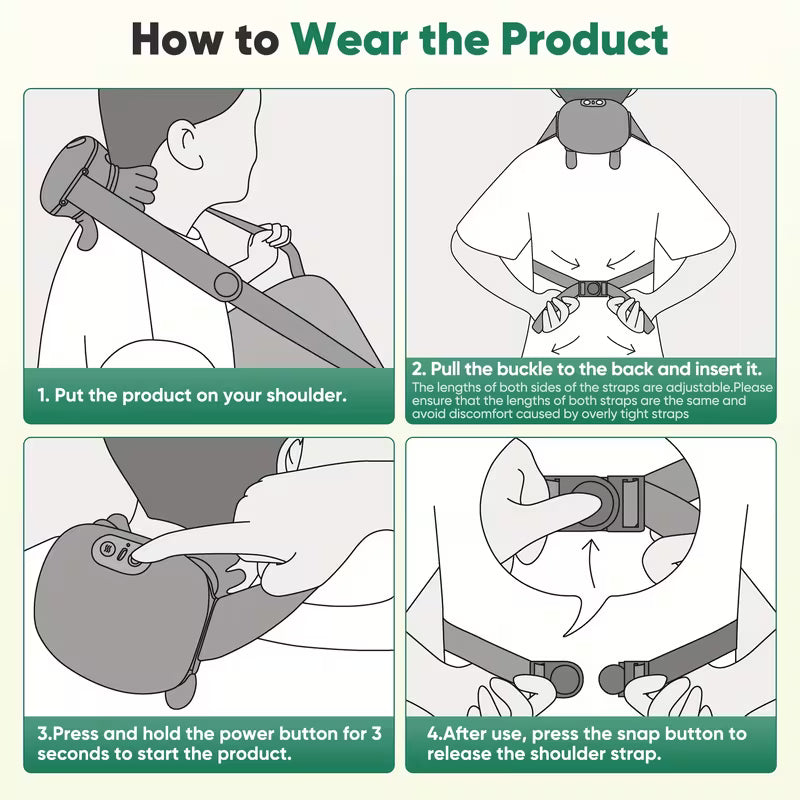 How to Wear the Product

1. Put the product on your shoulder.

2. Pull the buckle to the back and insert it.
The lengths of both sides of the straps are adjustable.Please ensure that the lengths of both straps are the same and avoid discomfort caused by overly tight straps

3.Press and hold the power button for 3 seconds to start the product.

4.After use, press the snap button to release the shoulder strap.